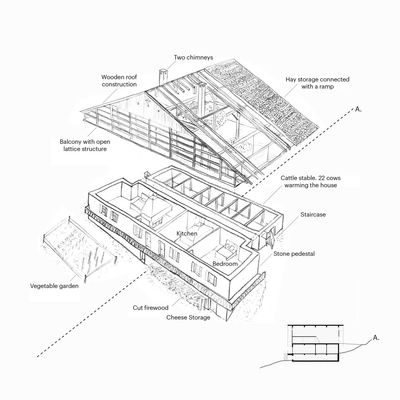 Two chimneys

Wooden roof construction

Hay storage connected with a ramp

A.

Balcony with open lattice structure

Cattle stable. 22 cows warming the house

Staircase

Kitchen

Stone pedestal

Bedroom

Vegetable garden

Cut firewood

Cheese Storage

A.